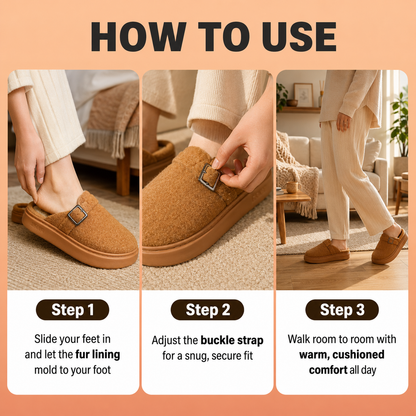 HOW TO USE

Step 1

Slide your feet in and let the fur lining mold to your foot

Step 2

Adjust the buckle strap for a snug, secure fit

Step 3

Walk room to room with warm, cushioned comfort all day